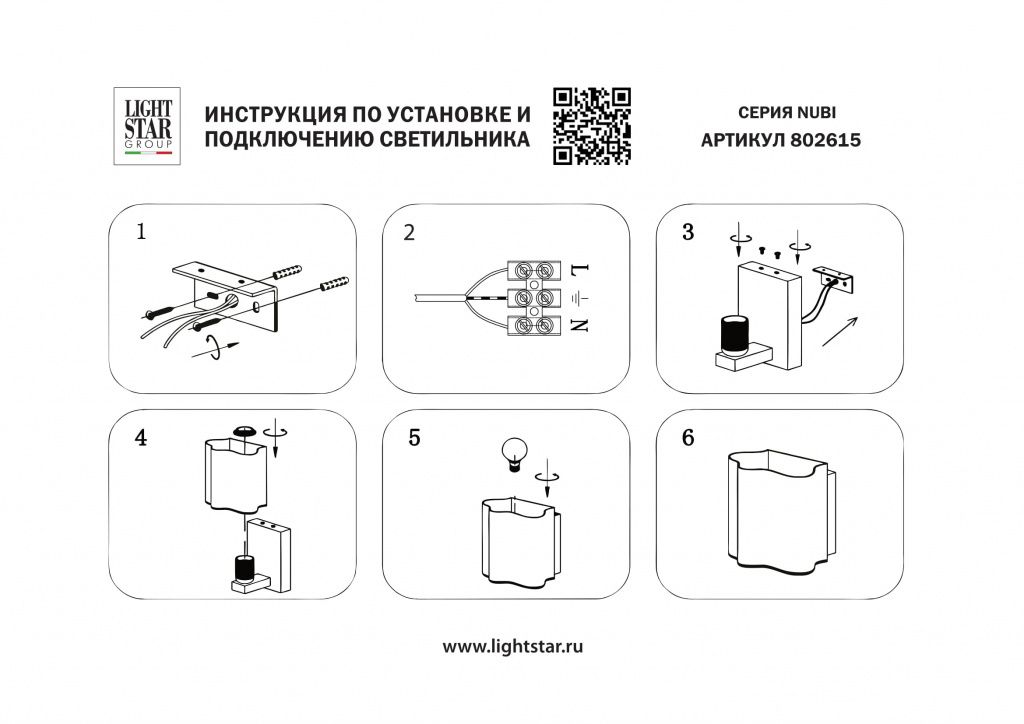 LIGHT STAR GROUP

ИНСТРУКЦИЯ ПО УСТАНОВКЕ И ПОДКЛЮЧЕНИЮ СВЕТИЛЬНИКА

СЕРИЯ NUBI
АРТИКУЛ 802615

1

2

L
N

3

4

5

6

www.lightstar.ru