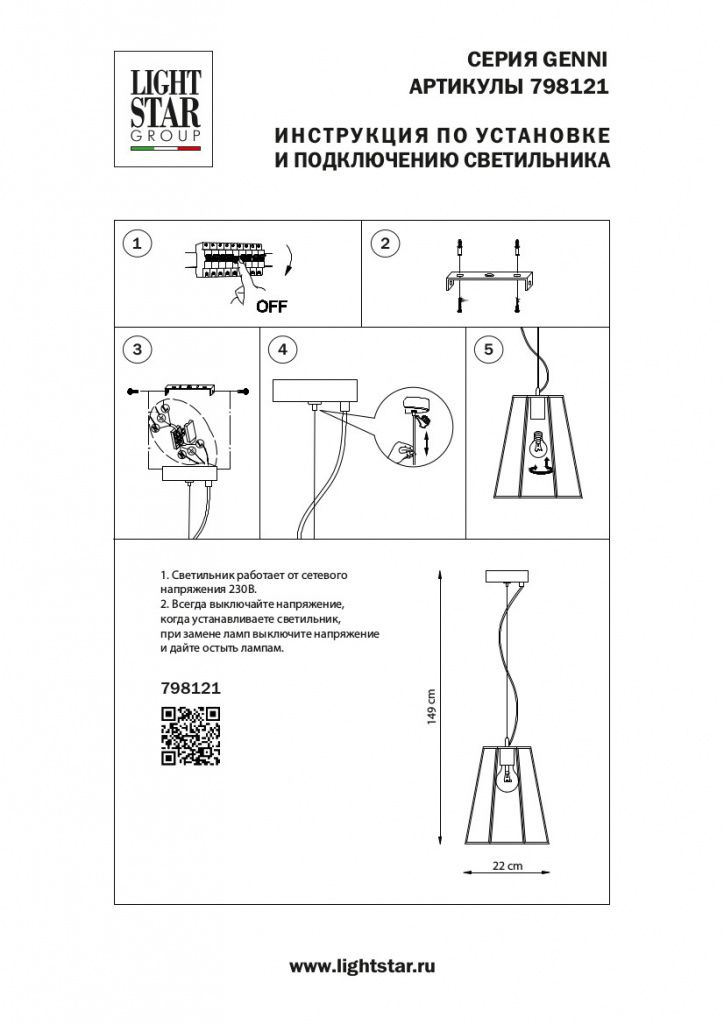 LIGHT STAR GROUP

СЕРИЯ GENNI
АРТИКУЛЫ 798121

ИНСТРУКЦИЯ ПО УСТАНОВКЕ
И ПОДКЛЮЧЕНИЮ СВЕТИЛЬНИКА

1

OFF

2

3

4

5

1. Светильник работает от сетевого напряжения 230В.
2. Всегда выключайте напряжение, когда устанавливаете светильник, при замене ламп выключите напряжение и дайте остыть лампам.

798121

149 cm

22 cm

www.lightstar.ru