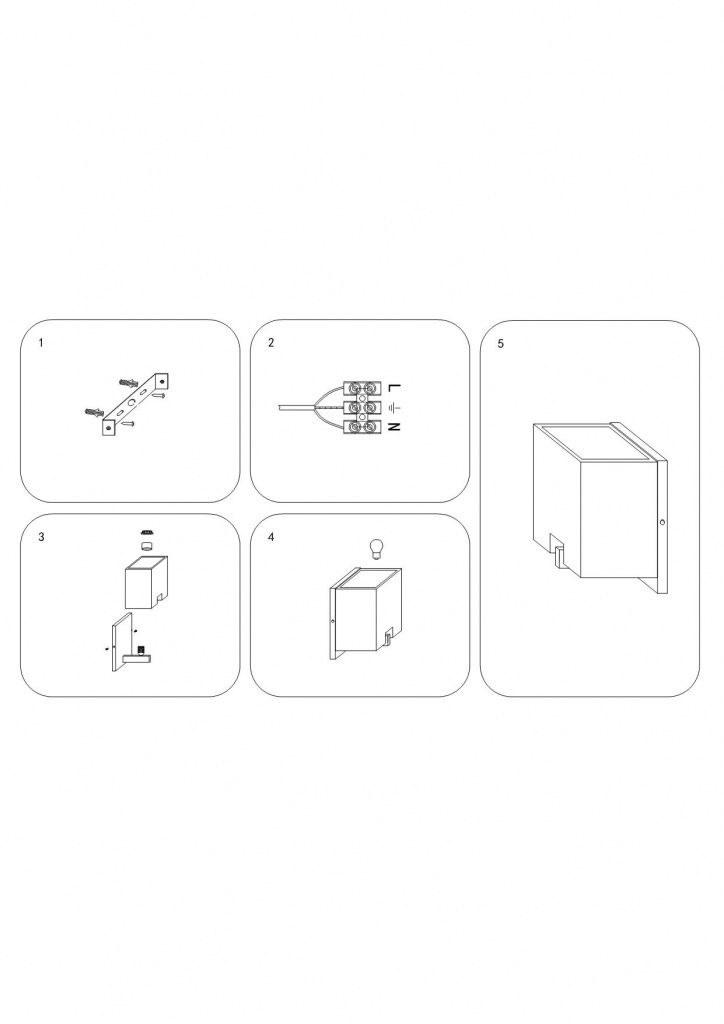 1

2

L

N

5

3

4