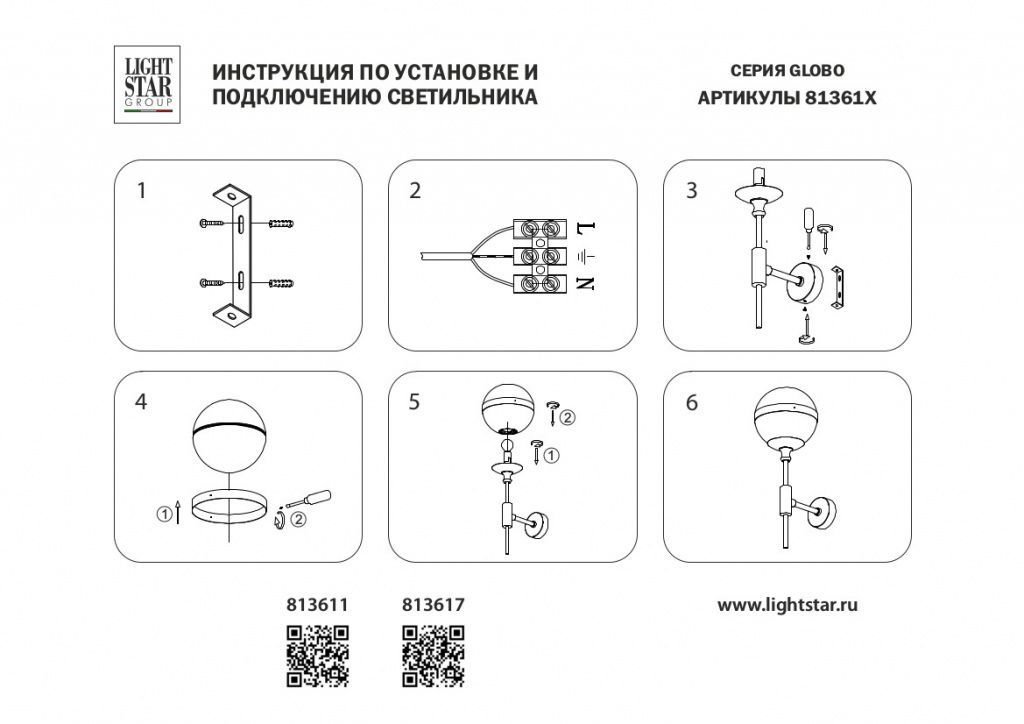 LIGHT STAR GROUP

ИНСТРУКЦИЯ ПО УСТАНОВКЕ И ПОДКЛЮЧЕНИЮ СВЕТИЛЬНИКА

СЕРИЯ GLOBO
АРТИКУЛЫ 81361X

1

2

L
N

3

4

①
②

5

②
①

6

813611

813617

www.lightstar.ru